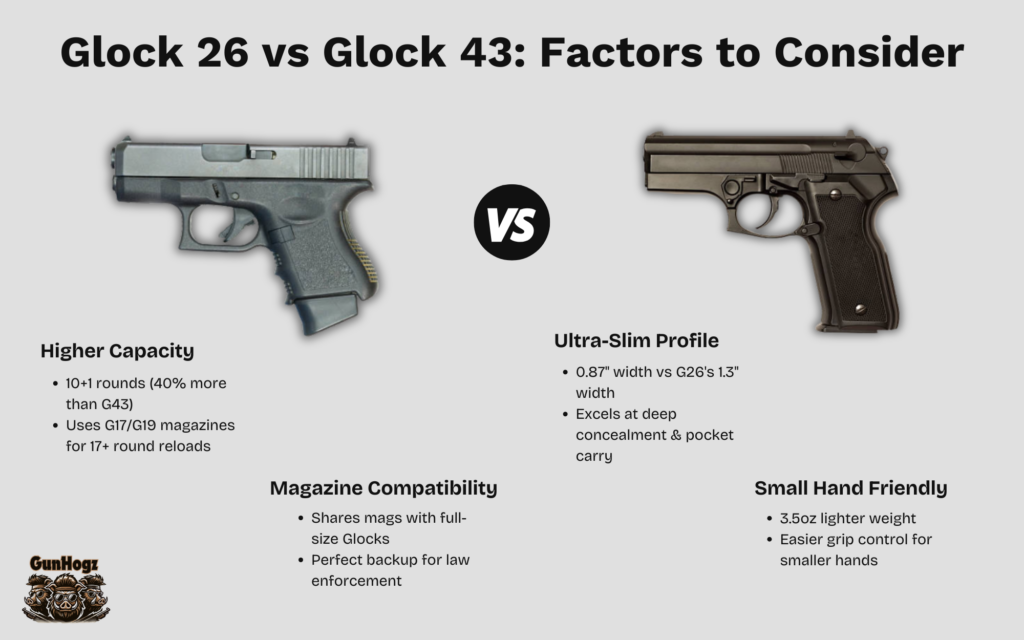 Glock 26 vs Glock 43: Factors to Consider

VS

Higher Capacity

- 10+1 rounds (40% more than G43)
- Uses G17/G19 magazines for 17+ round reloads

Magazine Compatibility

- Shares mags with full-size Glocks
- Perfect backup for law enforcement

Ultra-Slim Profile

- 0.87" width vs G26's 1.3" width
- Excels at deep concealment & pocket carry

Small Hand Friendly

- 3.5oz lighter weight
- Easier grip control for smaller hands

GunHogz